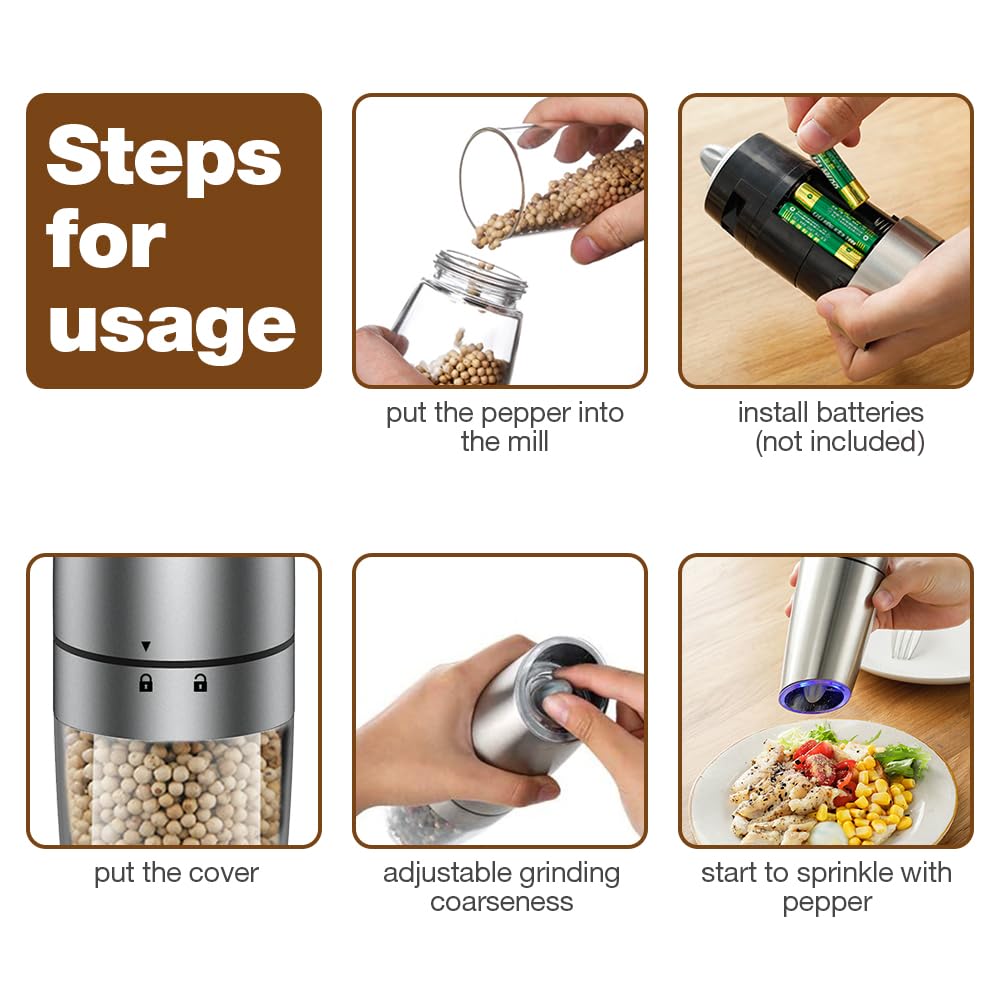 Steps for usage

put the pepper into the mill

install batteries (not included)

put the cover

adjustable grinding coarseness

start to sprinkle with pepper