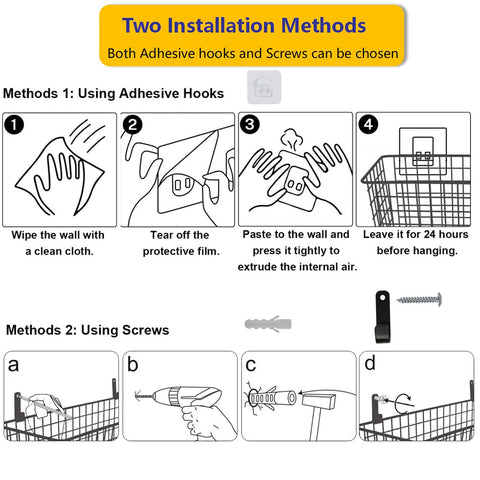 Two Installation Methods

Both Adhesive hooks and Screws can be chosen

Methods 1: Using Adhesive Hooks

1

Wipe the wall with a clean cloth.

2

Tear off the protective film.

3

Paste to the wall and press it tightly to extrude the internal air.

4

Leave it for 24 hours before hanging.

Methods 2: Using Screws

a

b

c

d