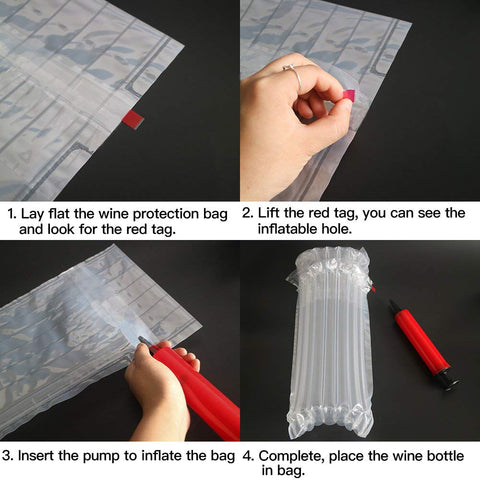 1. Lay flat the wine protection bag and look for the red tag.

2. Lift the red tag, you can see the inflatable hole.

3. Insert the pump to inflate the bag

4. Complete, place the wine bottle in bag.