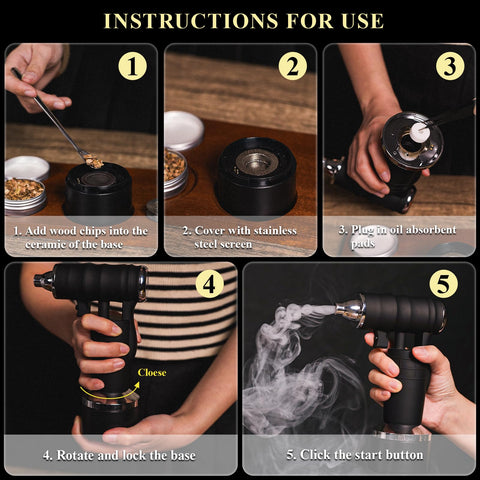 INSTRUCTIONS FOR USE

1

1. Add wood chips into the ceramic of the base

2

2. Cover with stainless steel screen

3

3. Plug in oil absorbent pads

4

Cloese

4. Rotate and lock the base

5

5. Click the start button