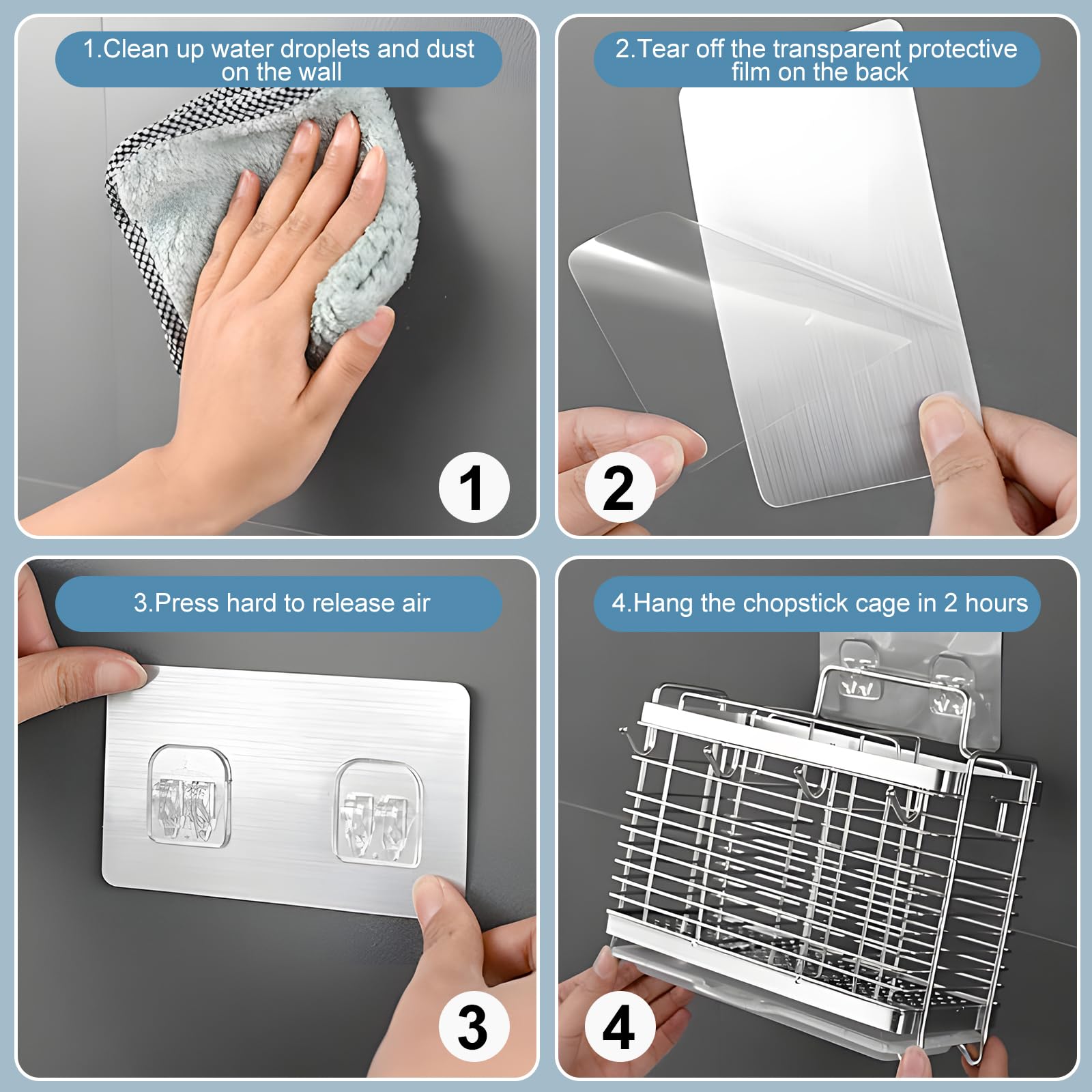 1.Clean up water droplets and dust on the wall

1

2.Tear off the transparent protective film on the back

2

3.Press hard to release air

3

4.Hang the chopstick cage in 2 hours

4