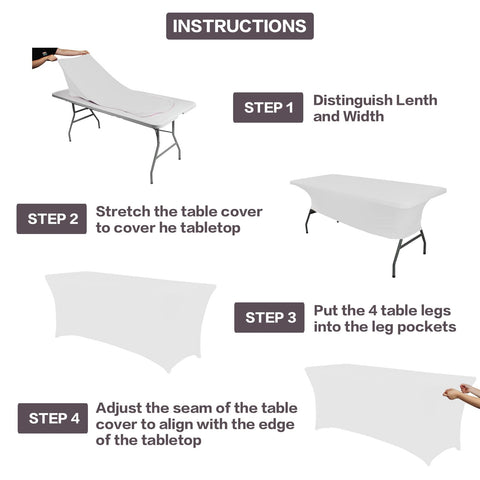 INSTRUCTIONS

STEP 1 Distinguish Lenth and Width

STEP 2 Stretch the table cover to cover he tabletop

STEP 3 Put the 4 table legs into the leg pockets

STEP 4 Adjust the seam of the table cover to align with the edge of the tabletop