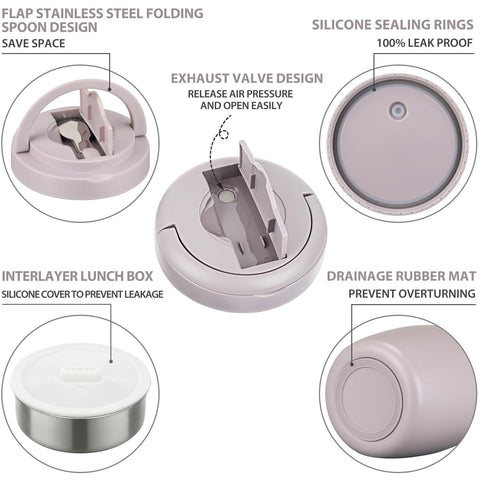 FLAP STAINLESS STEEL FOLDING SPOON DESIGN
SAVE SPACE

SILICONE SEALING RINGS
100% LEAK PROOF

EXHAUST VALVE DESIGN
RELEASE AIR PRESSURE AND OPEN EASILY

INTERLAYER LUNCH BOX
SILICONE COVER TO PREVENT LEAKAGE

DRAINAGE RUBBER MAT
PREVENT OVERTURNING