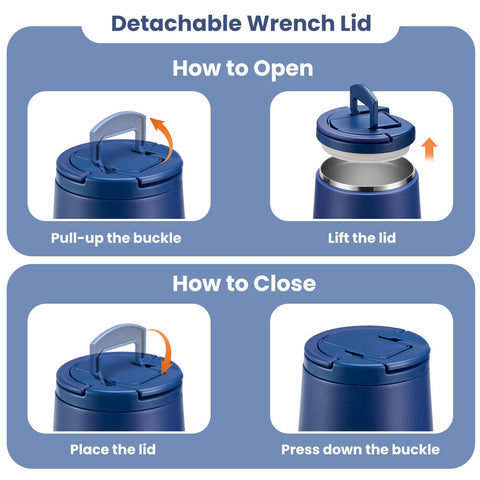 Detachable Wrench Lid

How to Open

Pull-up the buckle

Lift the lid

How to Close

Place the lid

Press down the buckle