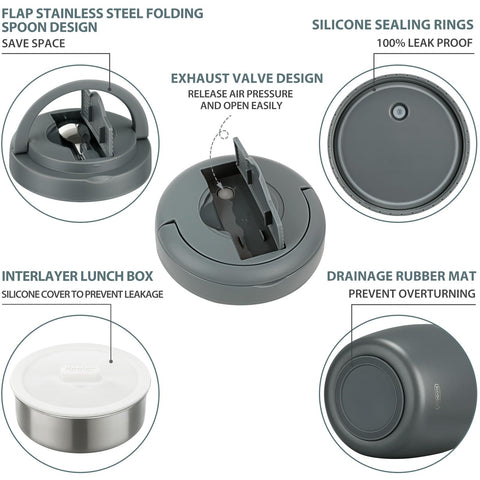 FLAP STAINLESS STEEL FOLDING SPOON DESIGN
SAVE SPACE

SILICONE SEALING RINGS
100% LEAK PROOF

EXHAUST VALVE DESIGN
RELEASE AIR PRESSURE AND OPEN EASILY

INTERLAYER LUNCH BOX
SILICONE COVER TO PREVENT LEAKAGE

DRAINAGE RUBBER MAT
PREVENT OVERTURNING