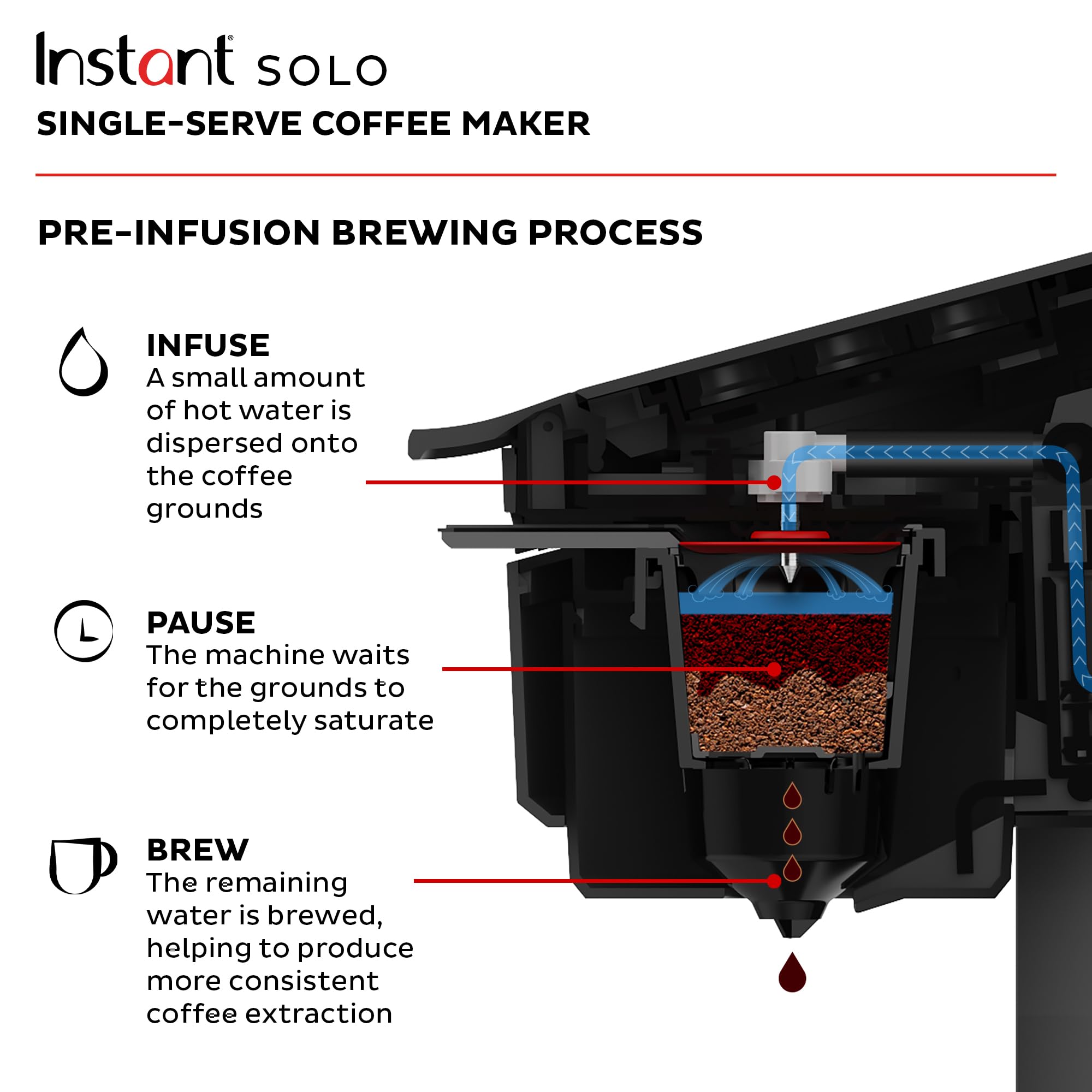 Instant® SOLO
SINGLE-SERVE COFFEE MAKER

PRE-INFUSION BREWING PROCESS

INFUSE
A small amount of hot water is dispersed onto the coffee grounds

PAUSE
The machine waits for the grounds to completely saturate

BREW
The remaining water is brewed, helping to produce more consistent coffee extraction