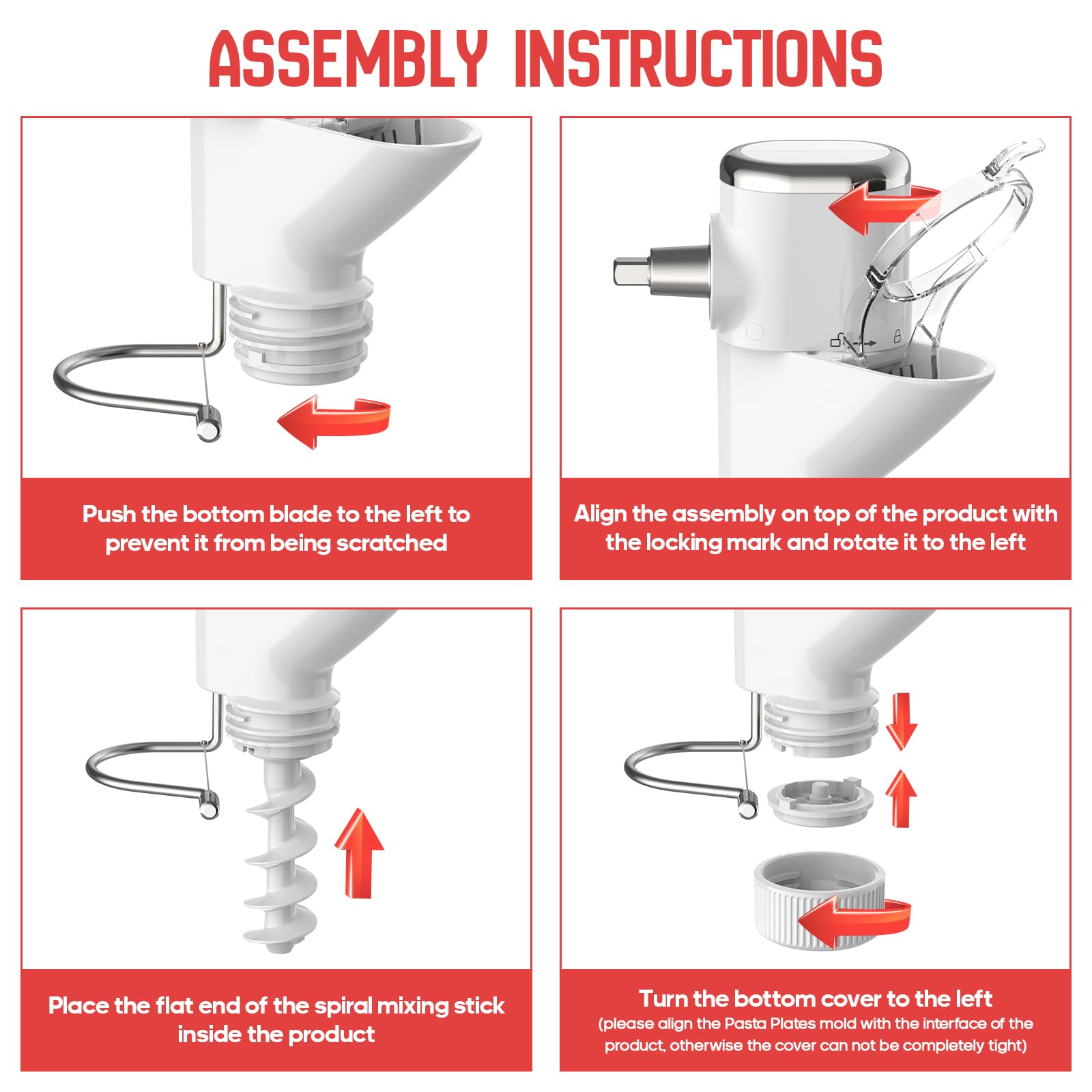 ASSEMBLY INSTRUCTIONS

Push the bottom blade to the left to prevent it from being scratched

Align the assembly on top of the product with the locking mark and rotate it to the left

Place the flat end of the spiral mixing stick inside the product

Turn the bottom cover to the left
(please align the Pasta Plates mold with the interface of the product, otherwise the cover can not be completely tight)