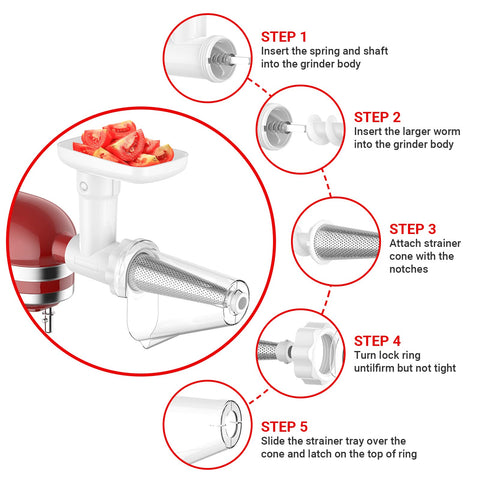 STEP 1
Insert the spring and shaft into the grinder body

STEP 2
Insert the larger worm into the grinder body

STEP 3
Attach strainer cone with the notches

STEP 4
Turn lock ring untilfirm but not tight

STEP 5
Slide the strainer tray over the cone and latch on the top of ring