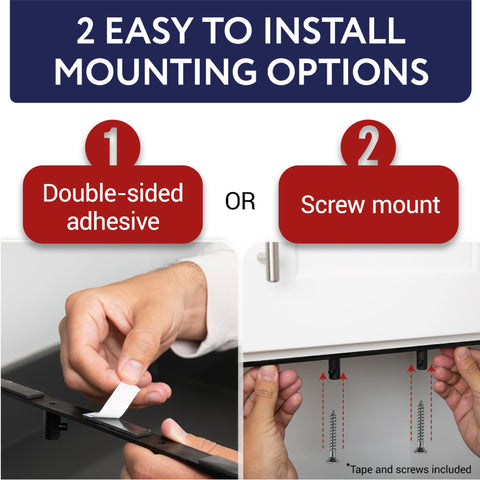 2 EASY TO INSTALL MOUNTING OPTIONS

1

Double-sided adhesive

OR

2

Screw mount

*Tape and screws included