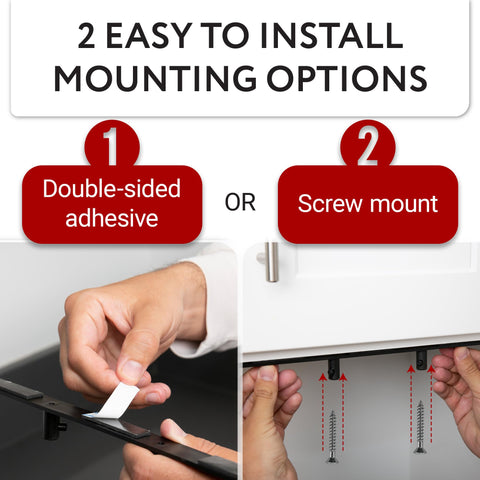 2 EASY TO INSTALL MOUNTING OPTIONS

1

Double-sided adhesive

OR

2

Screw mount