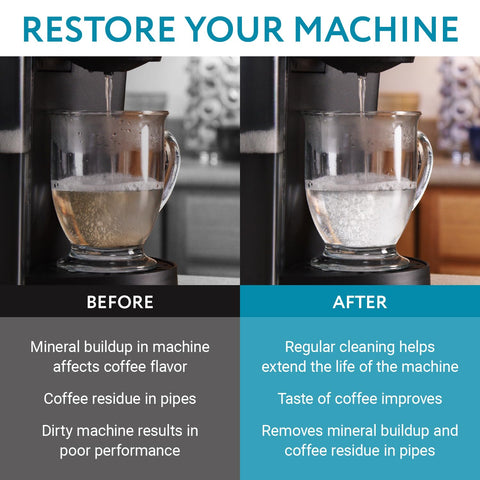 RESTORE YOUR MACHINE

BEFORE

Mineral buildup in machine affects coffee flavor

Coffee residue in pipes

Dirty machine results in poor performance

AFTER

Regular cleaning helps extend the life of the machine

Taste of coffee improves

Removes mineral buildup and coffee residue in pipes