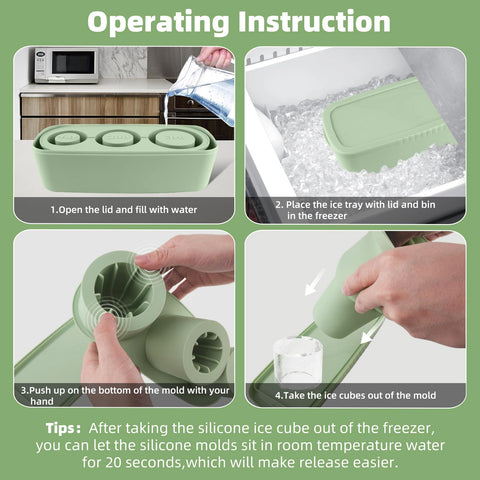 Operating Instruction

1.Open the lid and fill with water

2. Place the ice tray with lid and bin in the freezer

3.Push up on the bottom of the mold with your hand

4.Take the ice cubes out of the mold

Tips: After taking the silicone ice cube out of the freezer, you can let the silicone molds sit in room temperature water for 20 seconds,which will make release easier.