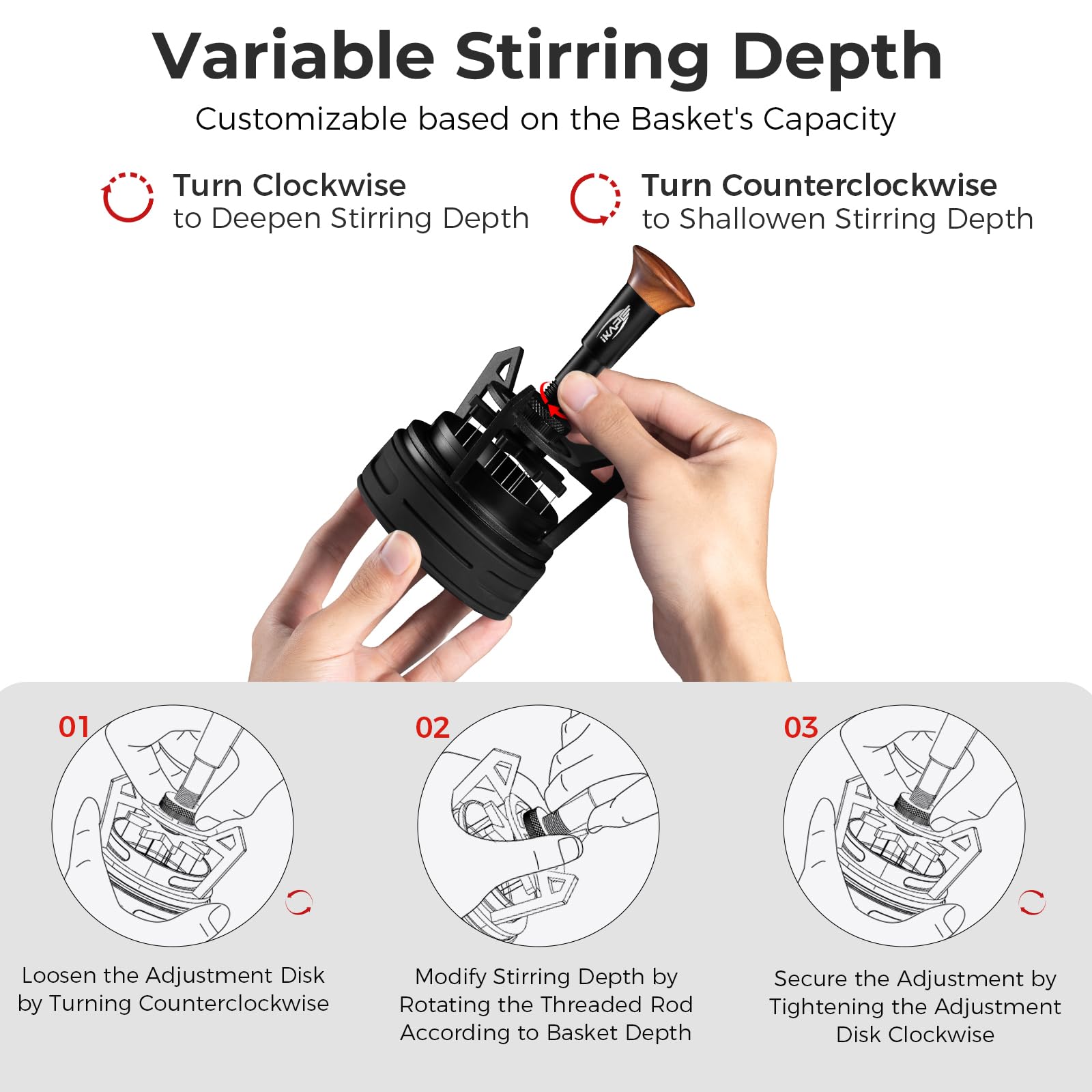 Variable Stirring Depth
Customizable based on the Basket's Capacity

Turn Clockwise
to Deepen Stirring Depth

Turn Counterclockwise
to Shallowen Stirring Depth

iKAPE

01
Loosen the Adjustment Disk by Turning Counterclockwise

02
Modify Stirring Depth by Rotating the Threaded Rod According to Basket Depth

03
Secure the Adjustment by Tightening the Adjustment Disk Clockwise