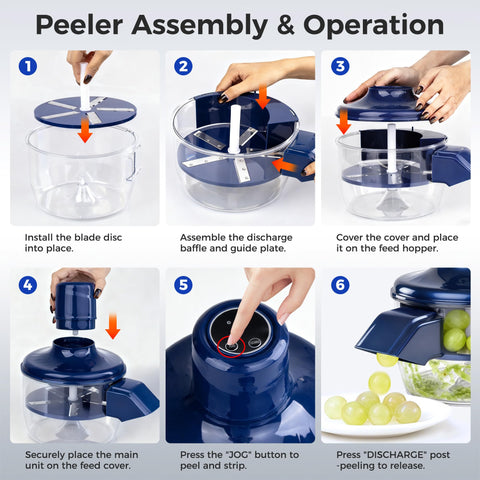 Peeler Assembly & Operation

1
Install the blade disc into place.

2
Assemble the discharge baffle and guide plate.

3
Cover the cover and place it on the feed hopper.

4
Securely place the main unit on the feed cover.

5
Press the "JOG" button to peel and strip.

6
Press "DISCHARGE" post -peeling to release.