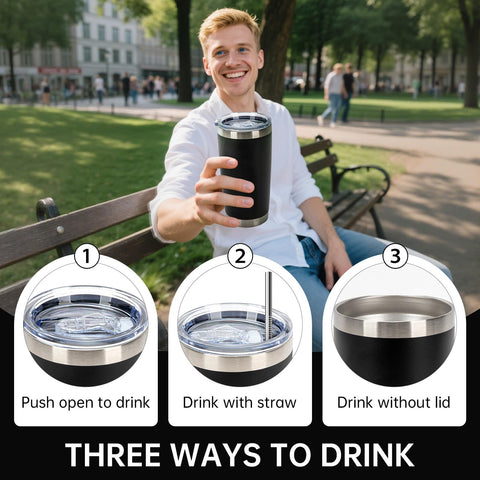 1

Push open to drink

2

Drink with straw

3

Drink without lid

THREE WAYS TO DRINK