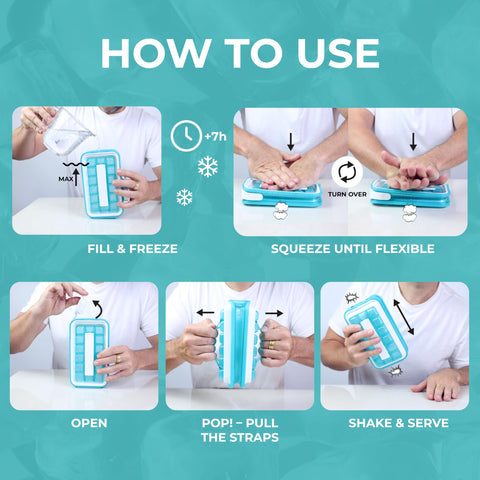 HOW TO USE

MAX

+7h

TURN OVER

FILL & FREEZE

SQUEEZE UNTIL FLEXIBLE

OPEN

POP! – PULL THE STRAPS

SHAKE & SERVE