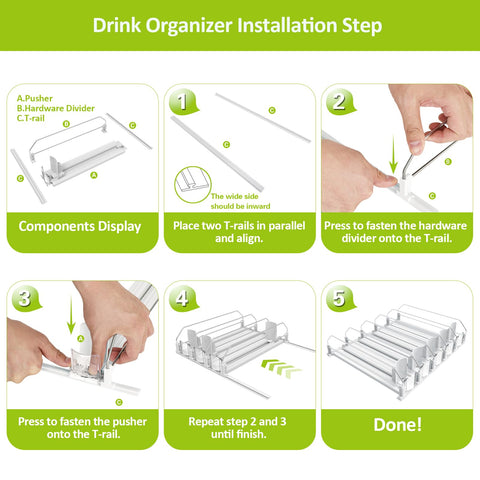 Drink Organizer Installation Step

A.Pusher
B.Hardware Divider
C.T-rail

B C C A

Components Display

1

C C

The wide side should be inward

Place two T-rails in parallel and align.

2

B C

Press to fasten the hardware divider onto the T-rail.

3

A C

Press to fasten the pusher onto the T-rail.

4

Repeat step 2 and 3 until finish.

5

Done!