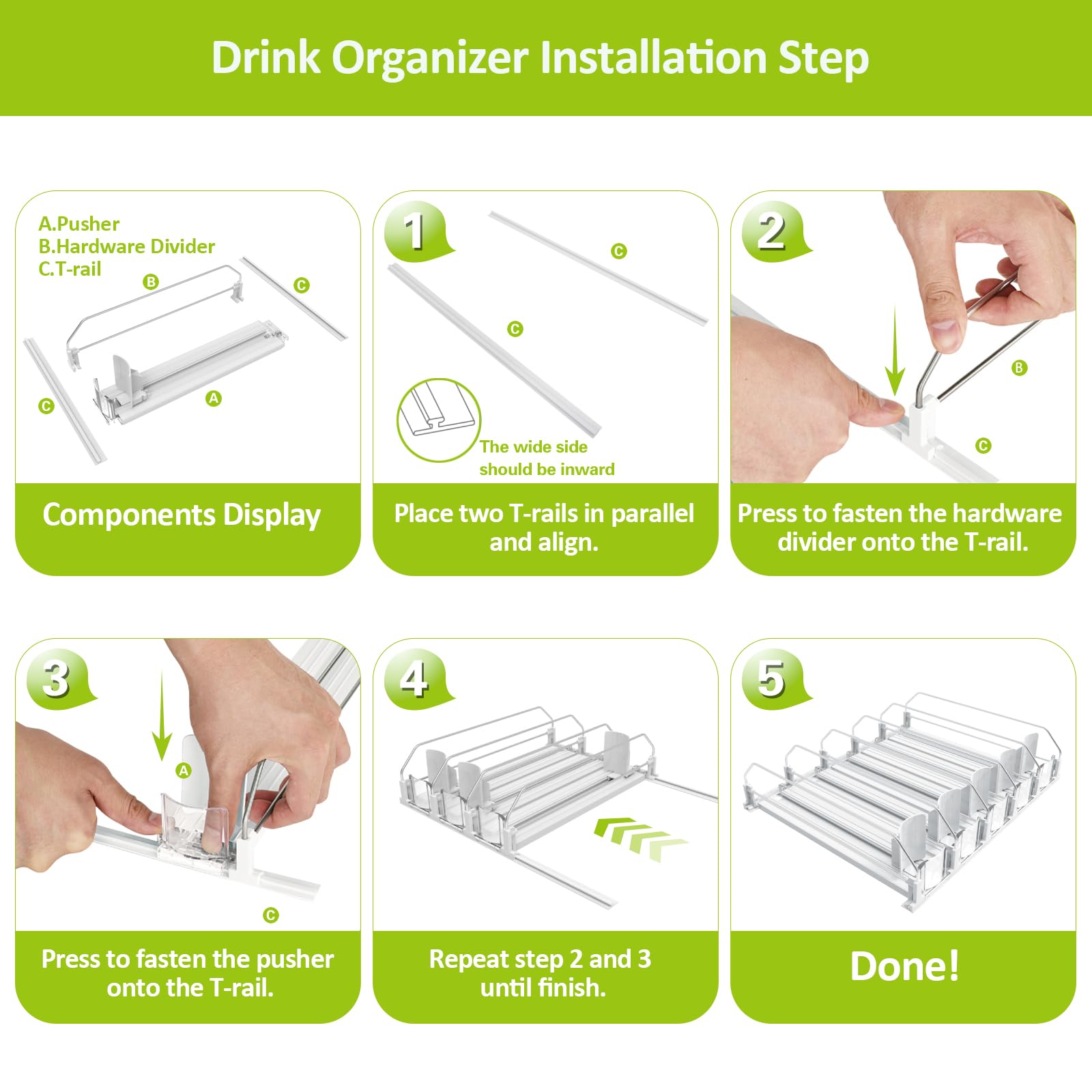 Drink Organizer Installation Step

A.Pusher
B.Hardware Divider
C.T-rail

B
C
C
A

Components Display

1
C
C
The wide side should be inward

Place two T-rails in parallel and align.

2
B
C

Press to fasten the hardware divider onto the T-rail.

3
A
C

Press to fasten the pusher onto the T-rail.

4

Repeat step 2 and 3 until finish.

5

Done!