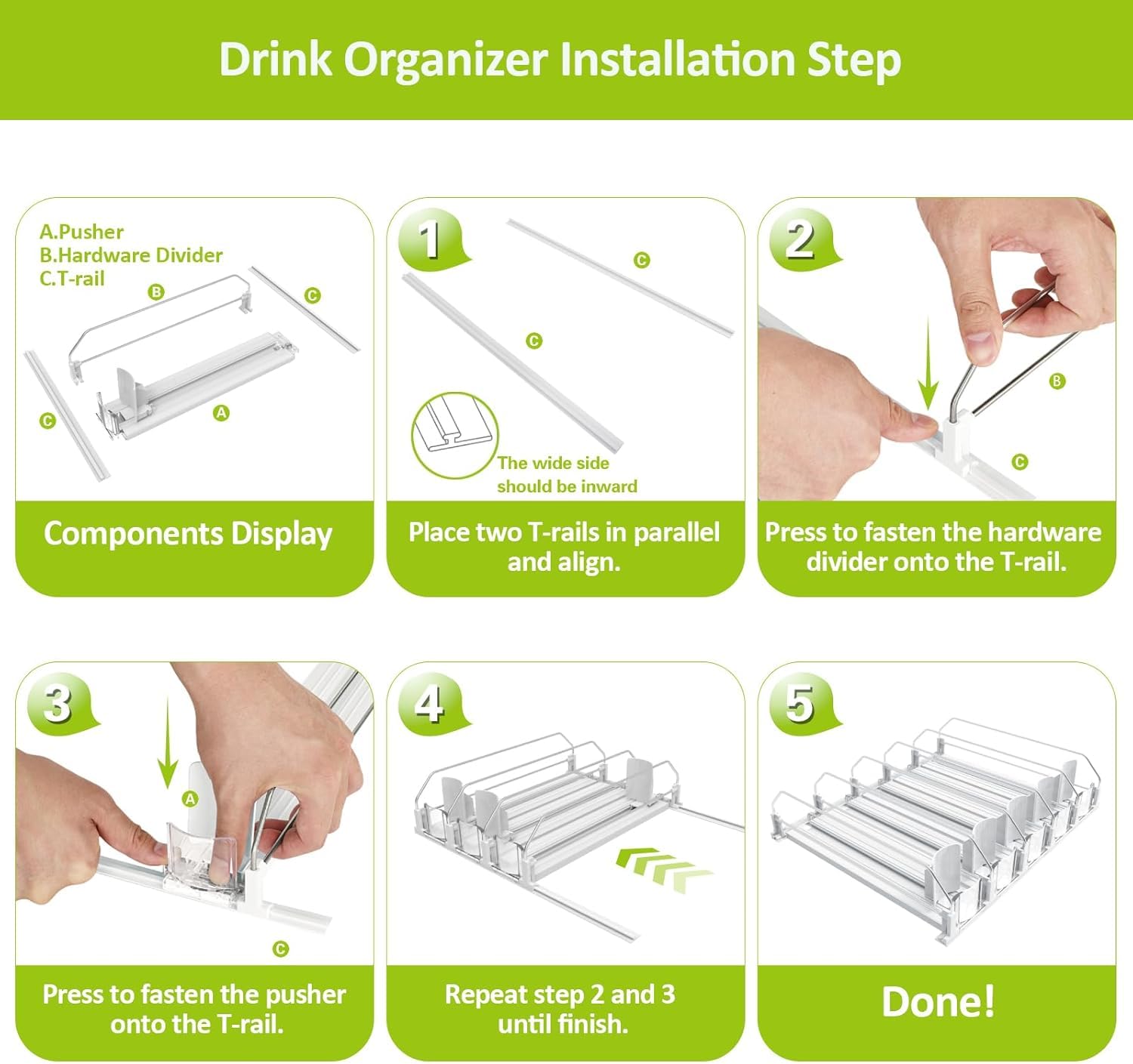 Drink Organizer Installation Step

A.Pusher
B.Hardware Divider
C.T-rail

B
C
C
A

Components Display

1

C
C
The wide side should be inward

Place two T-rails in parallel and align.

2

B
C

Press to fasten the hardware divider onto the T-rail.

3

A
C

Press to fasten the pusher onto the T-rail.

4

Repeat step 2 and 3 until finish.

5

Done!