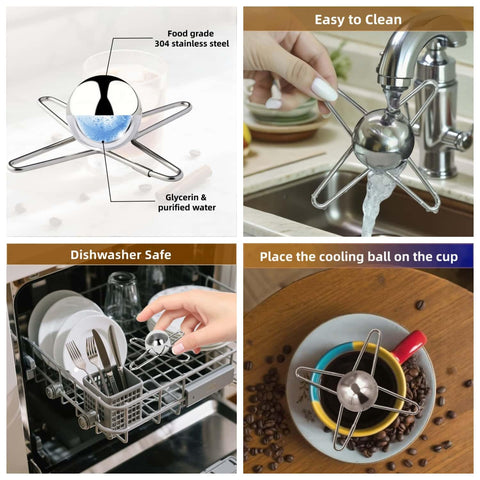 Food grade
304 stainless steel

Glycerin &
purified water

Easy to Clean

Dishwasher Safe

Place the cooling ball on the cup