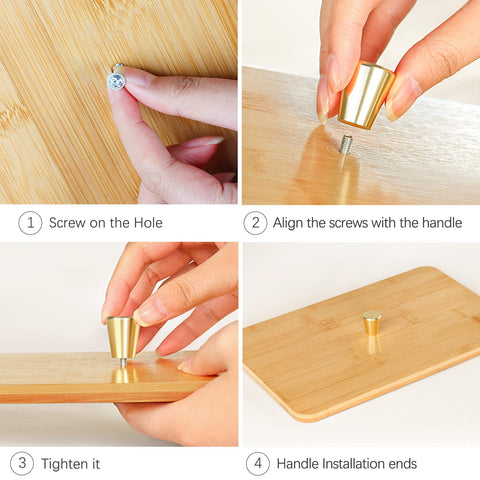 1 Screw on the Hole

2 Align the screws with the handle

3 Tighten it

4 Handle Installation ends