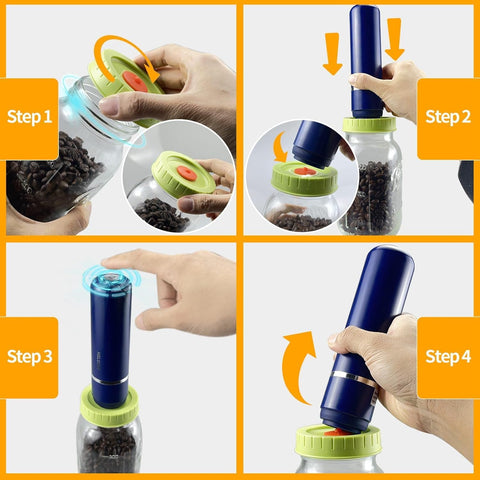 Step 1

Step 2

Step 3

Step 4