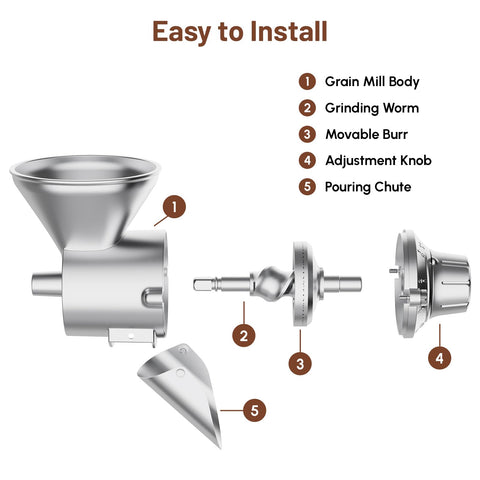 Easy to Install

1 Grain Mill Body
2 Grinding Worm
3 Movable Burr
4 Adjustment Knob
5 Pouring Chute

1
2
3
4
5