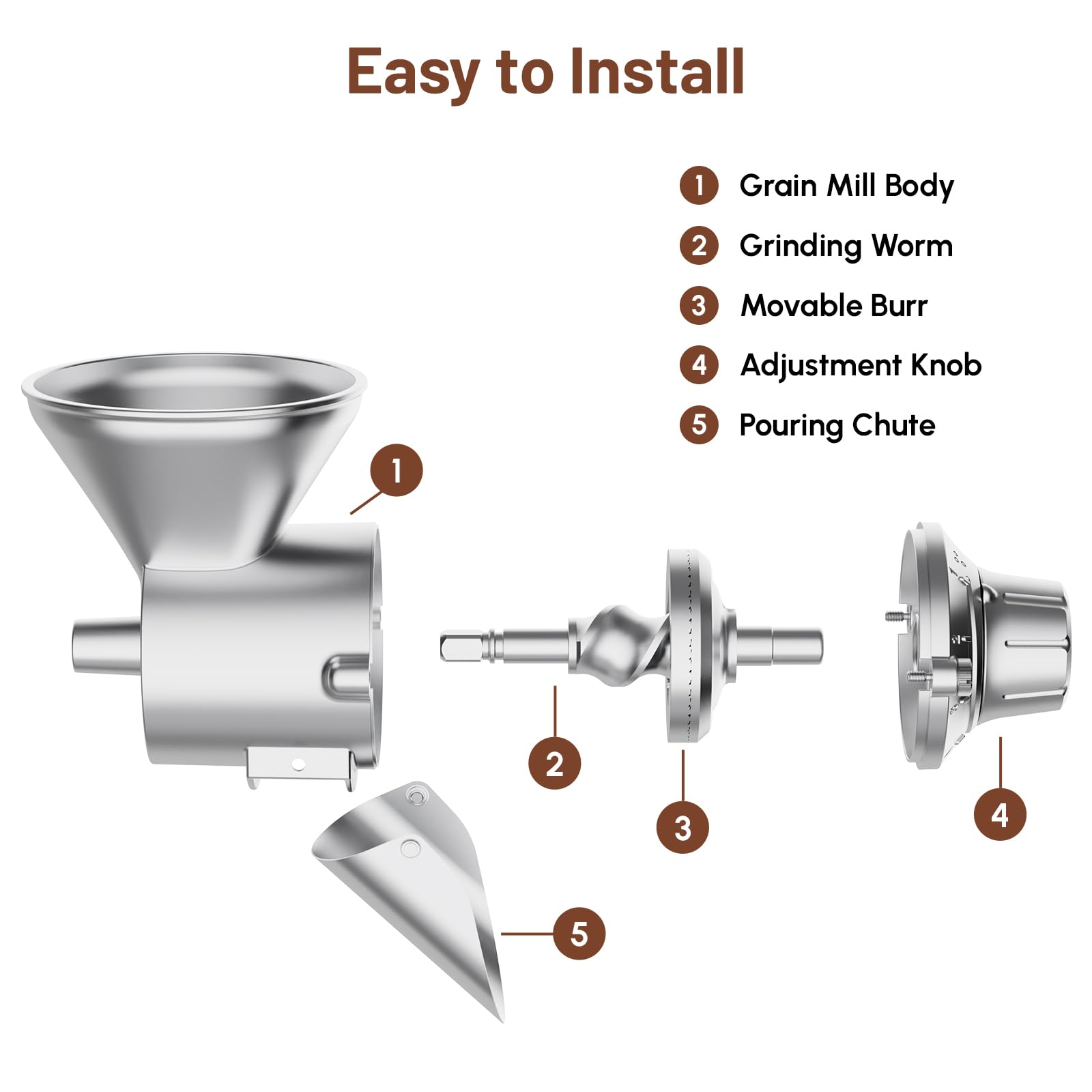 Easy to Install

1 Grain Mill Body
2 Grinding Worm
3 Movable Burr
4 Adjustment Knob
5 Pouring Chute

1

2

3

4

5