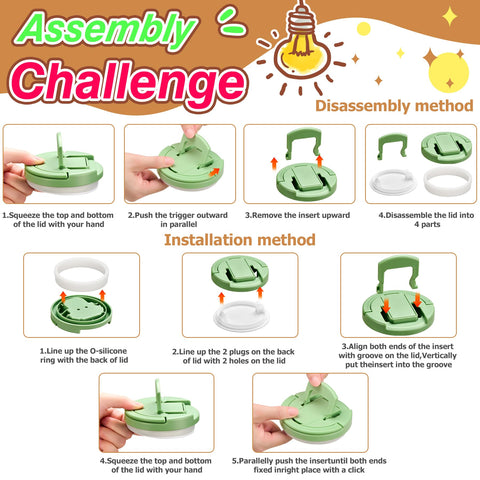 Assembly Challenge

Disassembly method

1.Squeeze the top and bottom of the lid with your hand

2.Push the trigger outward in parallel

3.Remove the insert upward

4.Disassemble the lid into 4 parts

Installation method

1.Line up the O-silicone ring with the back of lid

2.Line up the 2 plugs on the back of lid with 2 holes on the lid

3.Align both ends of the insert with groove on the lid,Vertically put theinsert into the groove

4.Squeeze the top and bottom of the lid with your hand

5.Parallelly push the insertuntil both ends fixed inright place with a click