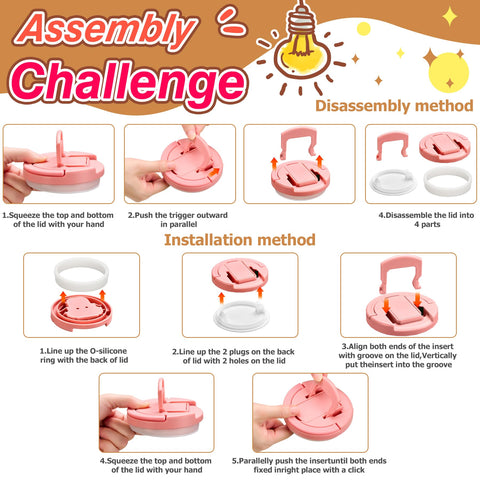 Assembly Challenge

Disassembly method

1.Squeeze the top and bottom of the lid with your hand

2.Push the trigger outward in parallel

4.Disassemble the lid into 4 parts

Installation method

1.Line up the O-silicone ring with the back of lid

2.Line up the 2 plugs on the back of lid with 2 holes on the lid

3.Align both ends of the insert with groove on the lid,Vertically put theinsert into the groove

4.Squeeze the top and bottom of the lid with your hand

5.Parallelly push the insertuntil both ends fixed inright place with a click