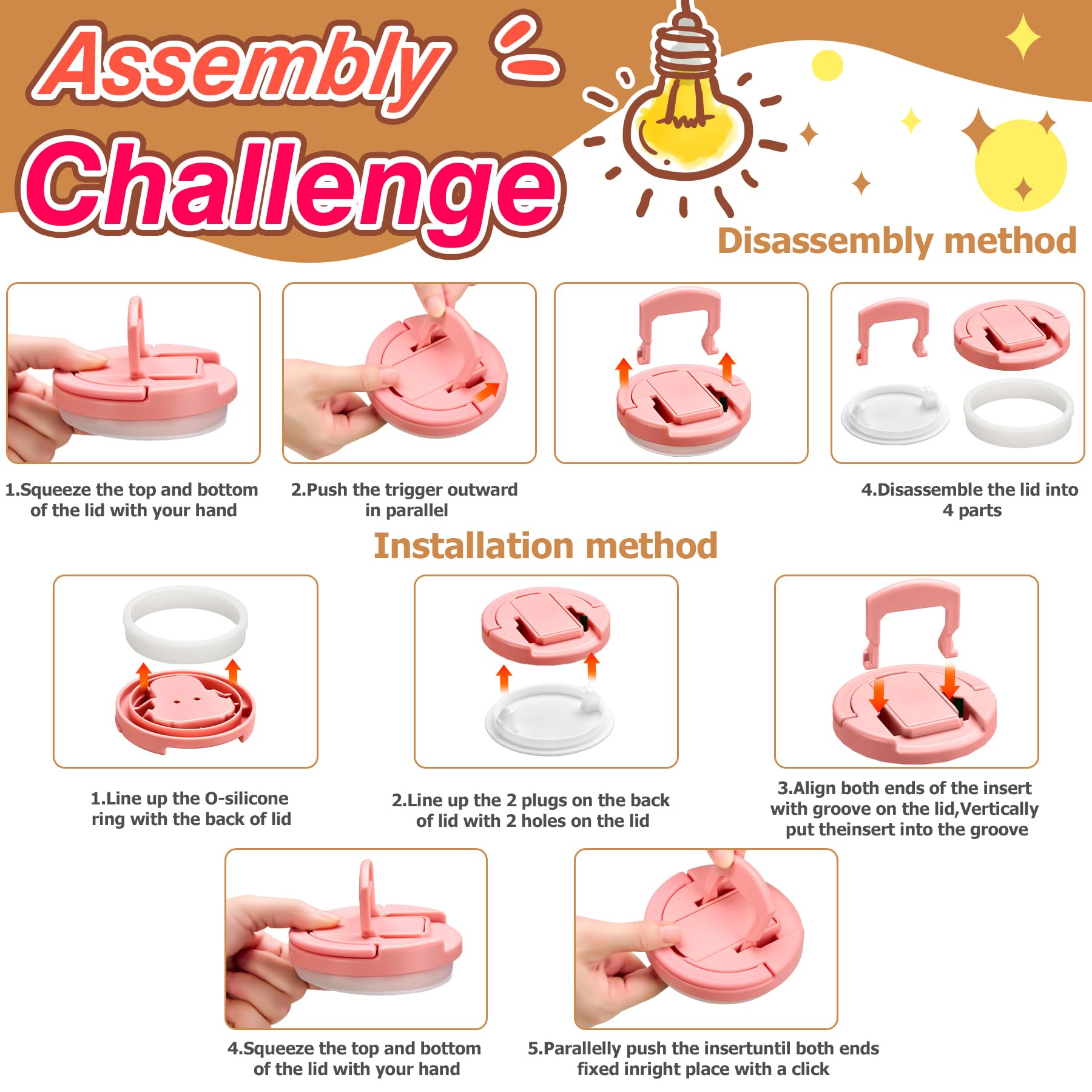 Assembly Challenge

Disassembly method

1.Squeeze the top and bottom of the lid with your hand

2.Push the trigger outward in parallel

4.Disassemble the lid into 4 parts

Installation method

1.Line up the O-silicone ring with the back of lid

2.Line up the 2 plugs on the back of lid with 2 holes on the lid

3.Align both ends of the insert with groove on the lid,Vertically put theinsert into the groove

4.Squeeze the top and bottom of the lid with your hand

5.Parallelly push the insertuntil both ends fixed inright place with a click