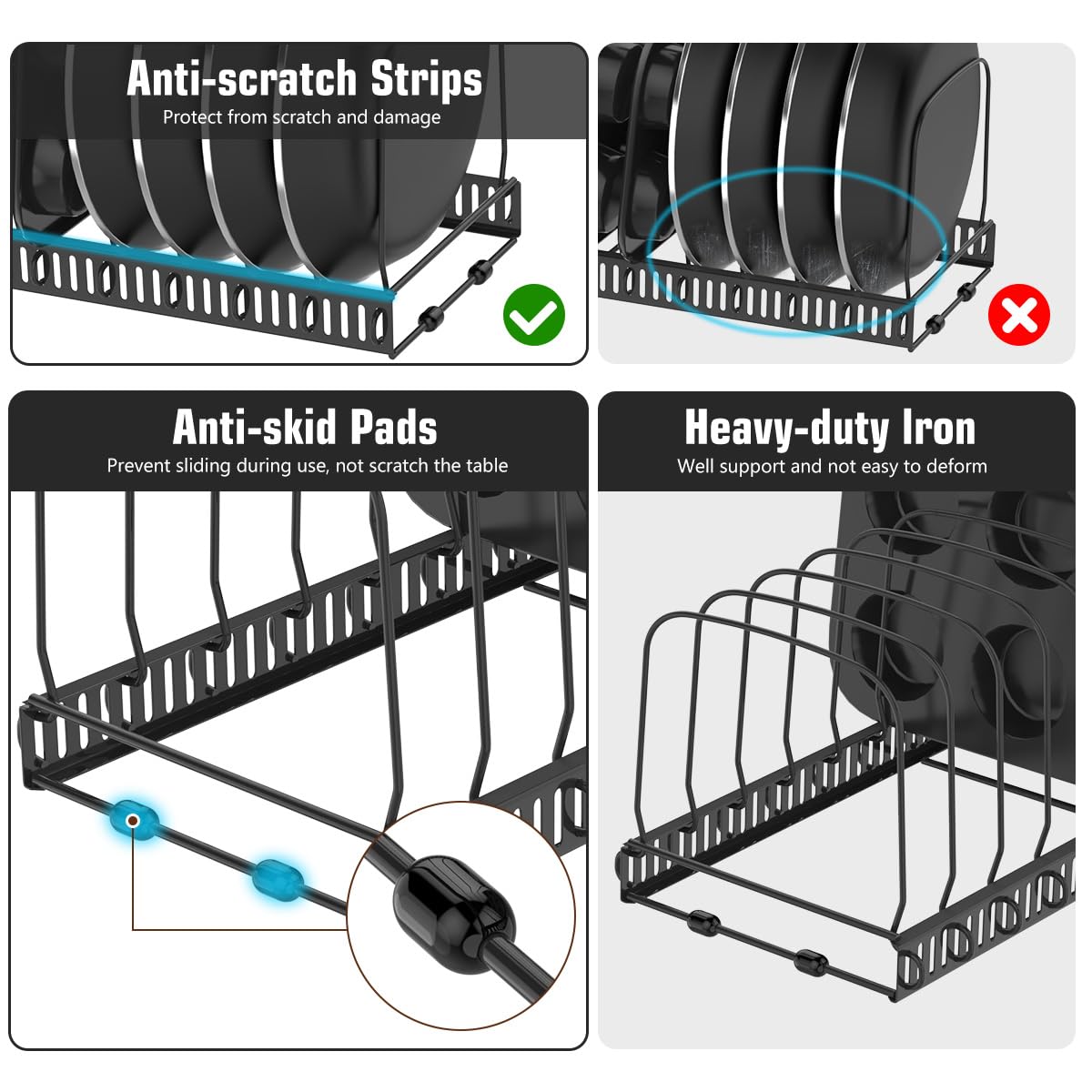 Anti-scratch Strips
Protect from scratch and damage

Anti-skid Pads
Prevent sliding during use, not scratch the table

Heavy-duty Iron
Well support and not easy to deform