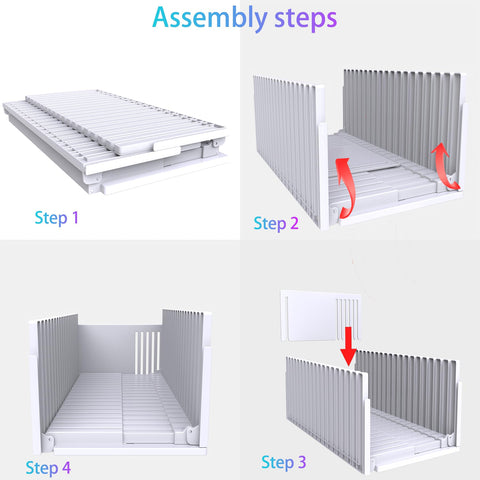 Assembly steps

Step 1

Step 2

Step 4

Step 3