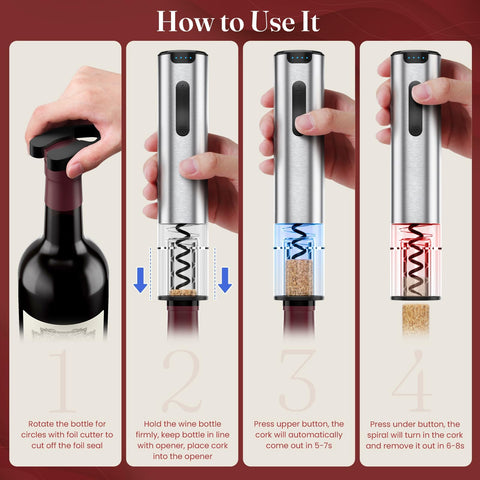 How to Use It

1

Rotate the bottle for circles with foil cutter to cut off the foil seal

2

Hold the wine bottle firmly, keep bottle in line with opener, place cork into the opener

3

Press upper button, the cork will automatically come out in 5-7s

4

Press under button, the spiral will turn in the cork and remove it out in 6-8s