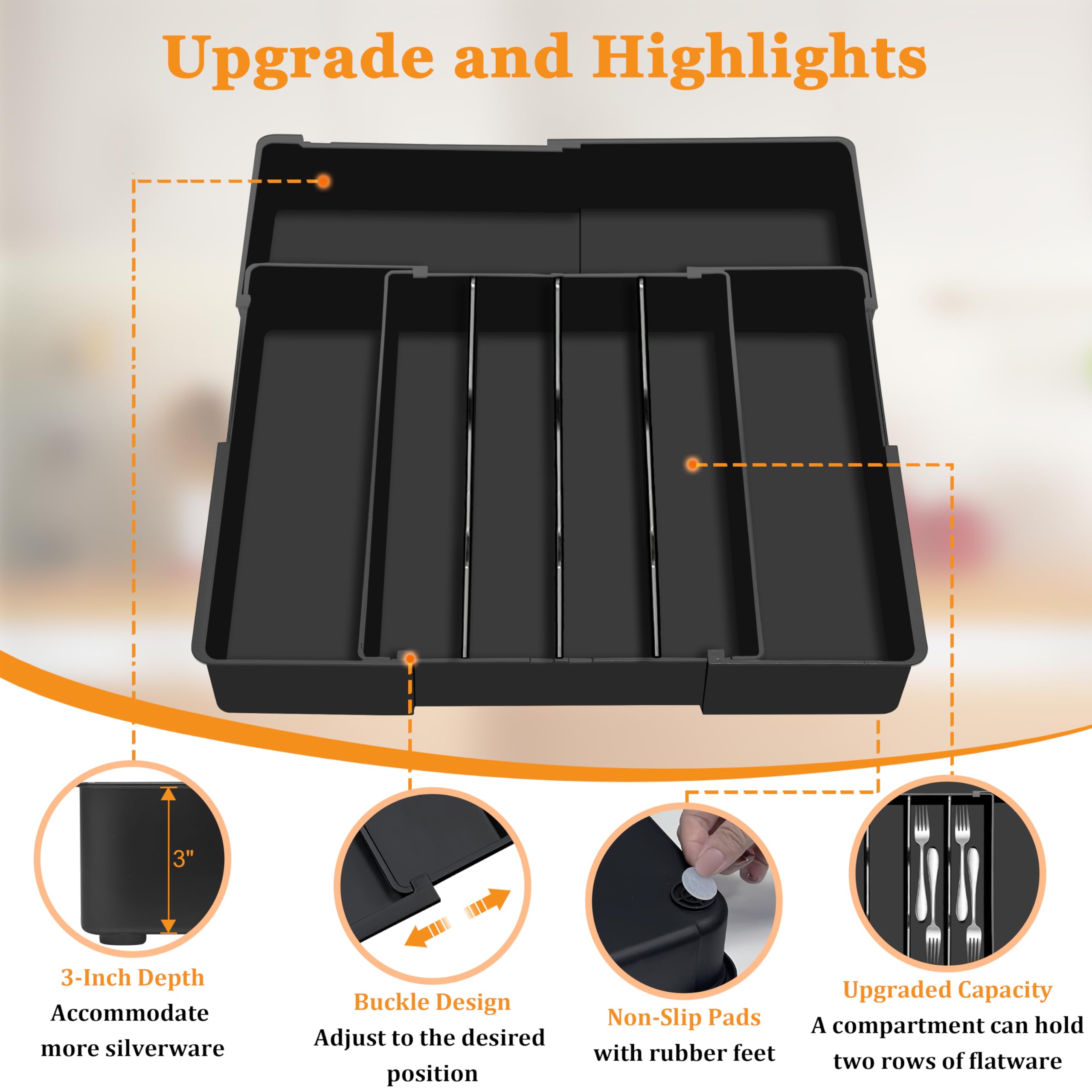 Upgrade and Highlights

3"

3-Inch Depth
Accommodate more silverware

Buckle Design
Adjust to the desired position

Non-Slip Pads
with rubber feet

Upgraded Capacity
A compartment can hold two rows of flatware