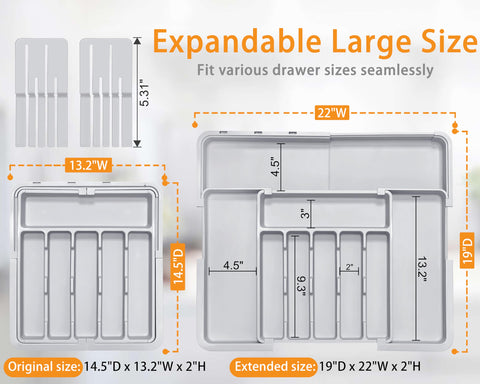 Expandable Large Size
Fit various drawer sizes seamlessly

5.31"

13.2"W
14.5"D

22"W
19"D
4.5"
3"
4.5"
9.3"
2"
13.2"

Original size: 14.5"D x 13.2"W x 2"H
Extended size: 19"D x 22"W x 2"H