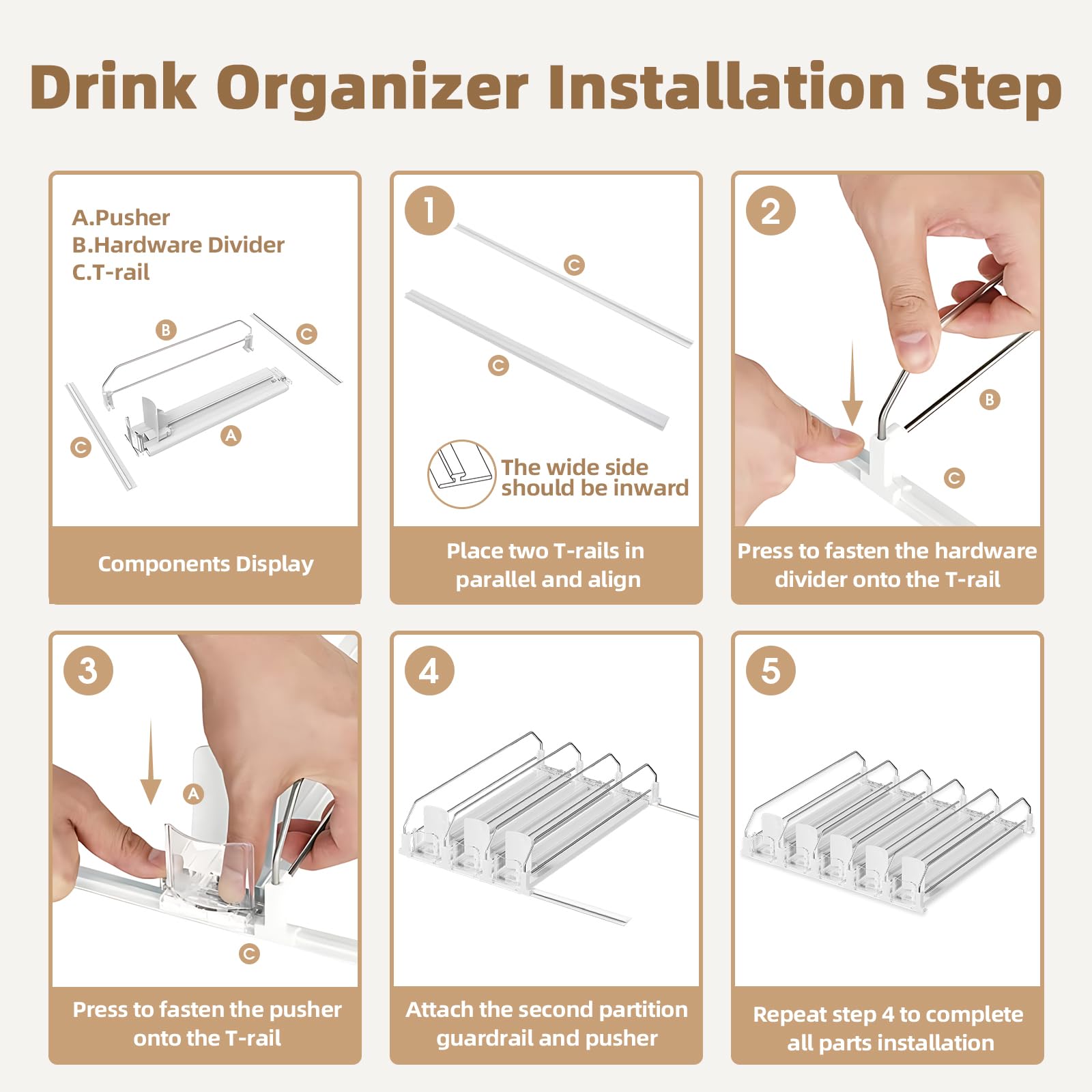 Drink Organizer Installation Step

A.Pusher
B.Hardware Divider
C.T-rail

B
C
C
A

Components Display

1
C
C
The wide side should be inward

Place two T-rails in parallel and align

2
B
C

Press to fasten the hardware divider onto the T-rail

3
A
C

Press to fasten the pusher onto the T-rail

4

Attach the second partition guardrail and pusher

5

Repeat step 4 to complete all parts installation