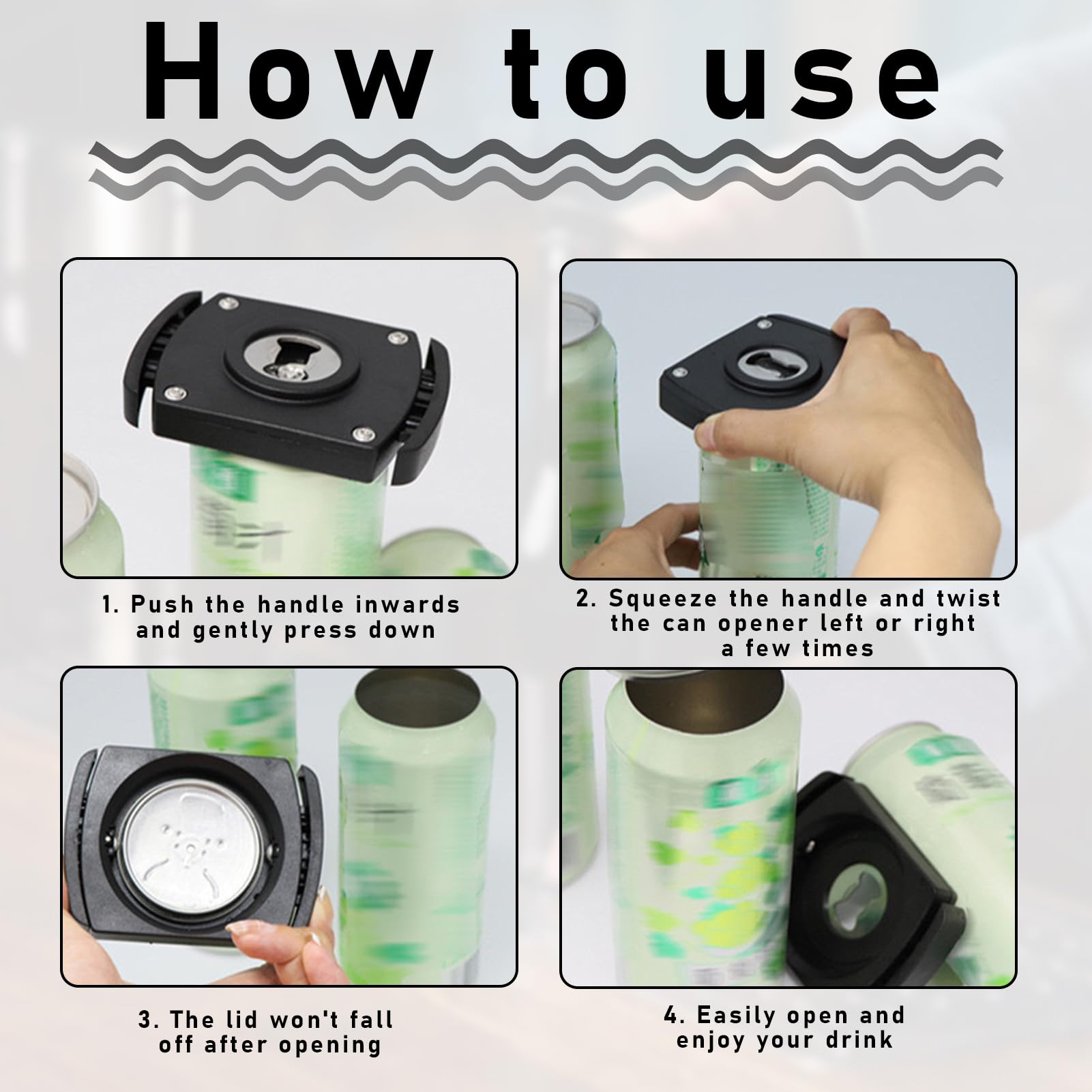 How to use

1. Push the handle inwards and gently press down

2. Squeeze the handle and twist the can opener left or right a few times

3. The lid won't fall off after opening

4. Easily open and enjoy your drink