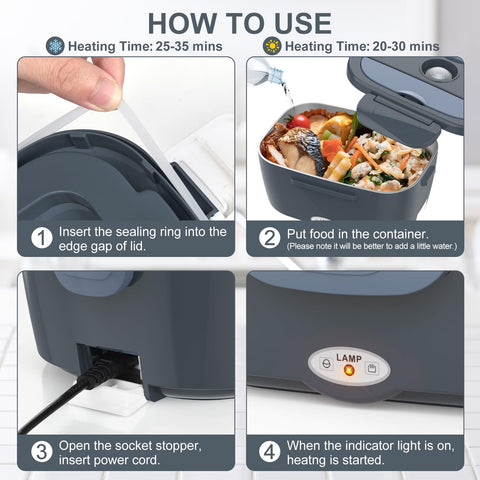 HOW TO USE

Heating Time: 25-35 mins

Heating Time: 20-30 mins

1 Insert the sealing ring into the edge gap of lid.

2 Put food in the container.
(Please note it will be better to add a little water.)

3 Open the socket stopper, insert power cord.

LAMP

4 When the indicator light is on, heatng is started.