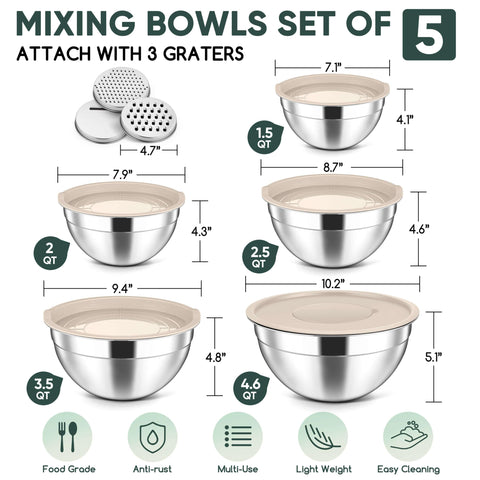 MIXING BOWLS SET OF 5
ATTACH WITH 3 GRATERS

4.7"

7.1"
4.1"
1.5 QT

7.9"
4.3"
2 QT

8.7"
4.6"
2.5 QT

9.4"
4.8"
3.5 QT

10.2"
5.1"
4.6 QT

Food Grade
Anti-rust
Multi-Use
Light Weight
Easy Cleaning