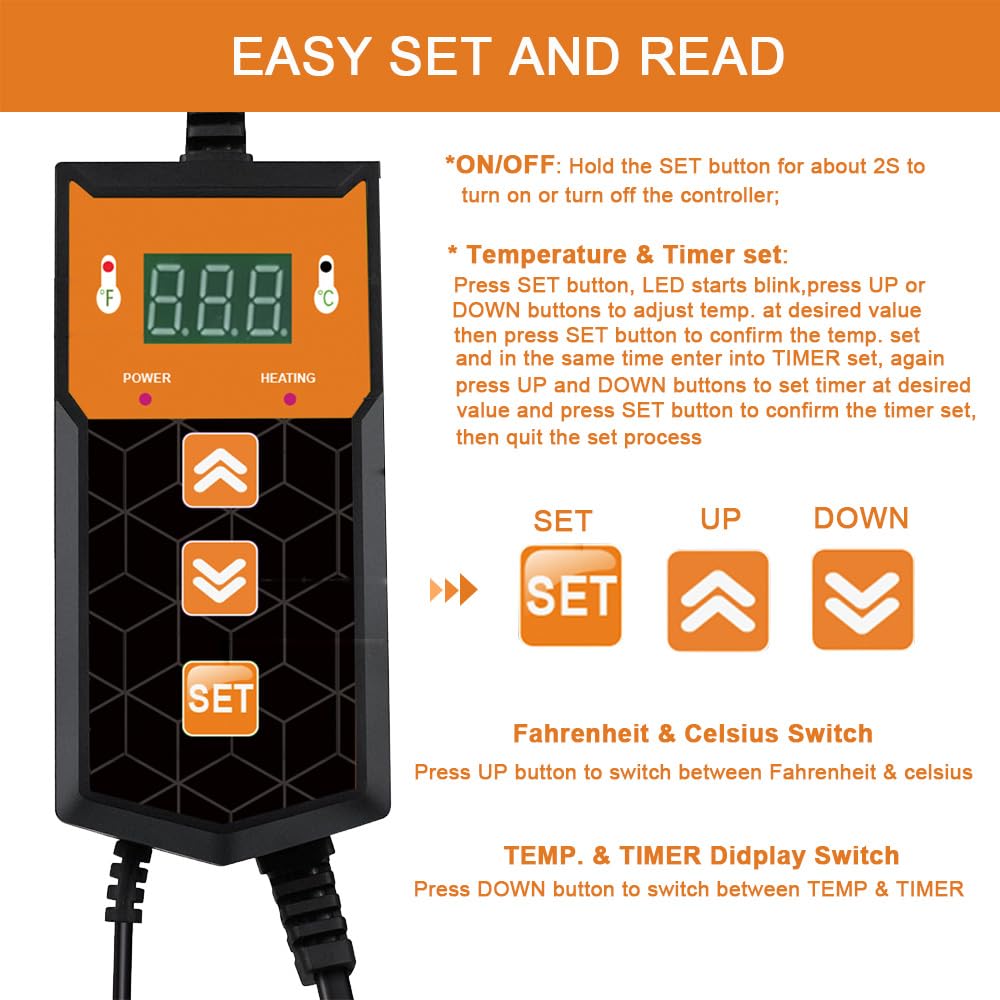 EASY SET AND READ

°F

8.8.8.

°C

POWER

HEATING

SET

*ON/OFF: Hold the SET button for about 2S to turn on or turn off the controller;

* Temperature & Timer set:
Press SET button, LED starts blink,press UP or DOWN buttons to adjust temp. at desired value then press SET button to confirm the temp. set and in the same time enter into TIMER set, again press UP and DOWN buttons to set timer at desired value and press SET button to confirm the timer set, then quit the set process

SET

UP

DOWN

SET

Fahrenheit & Celsius Switch
Press UP button to switch between Fahrenheit & celsius

TEMP. & TIMER Didplay Switch
Press DOWN button to switch between TEMP & TIMER