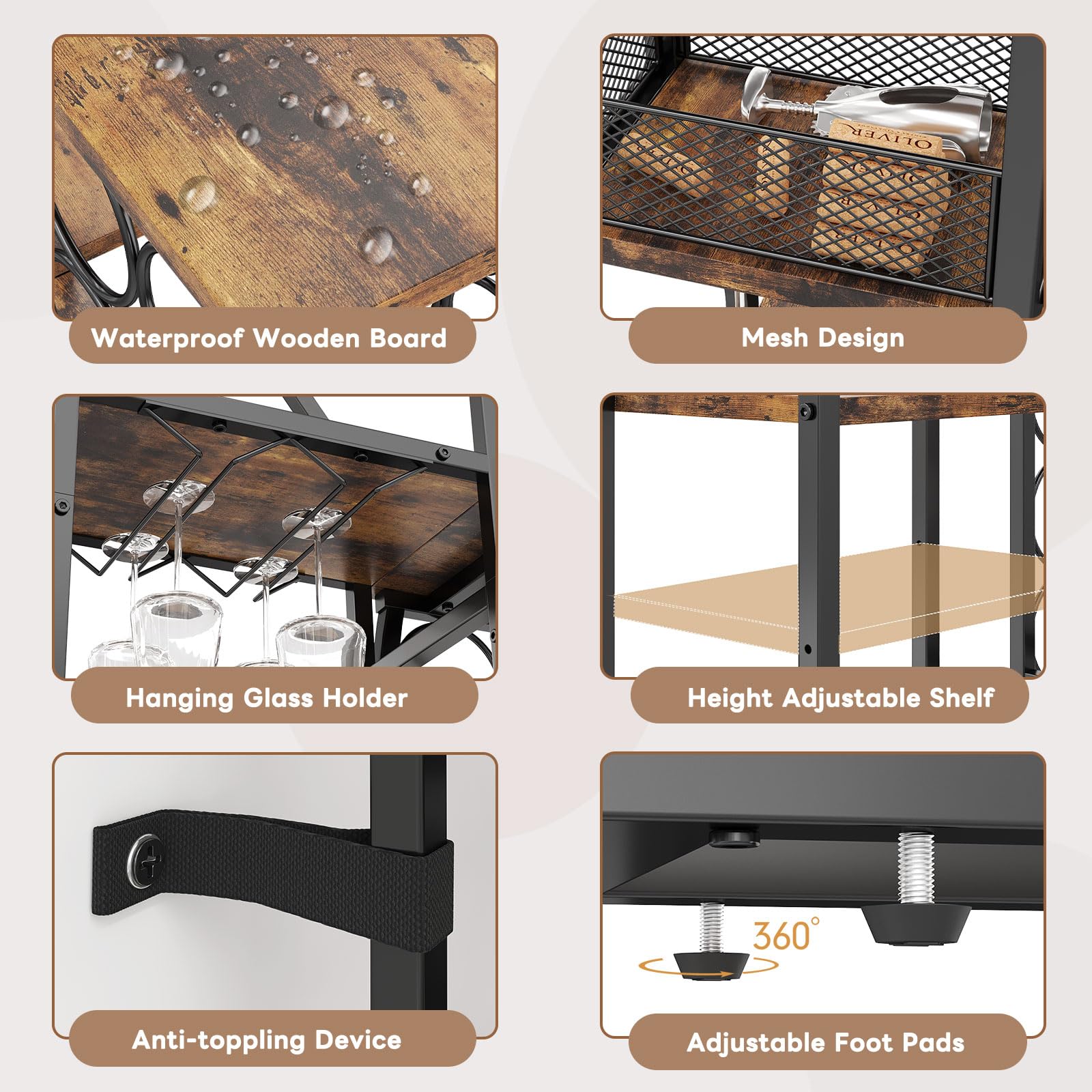 Waterproof Wooden Board

OLIVER

Mesh Design

Hanging Glass Holder

Height Adjustable Shelf

Anti-toppling Device

360°

Adjustable Foot Pads