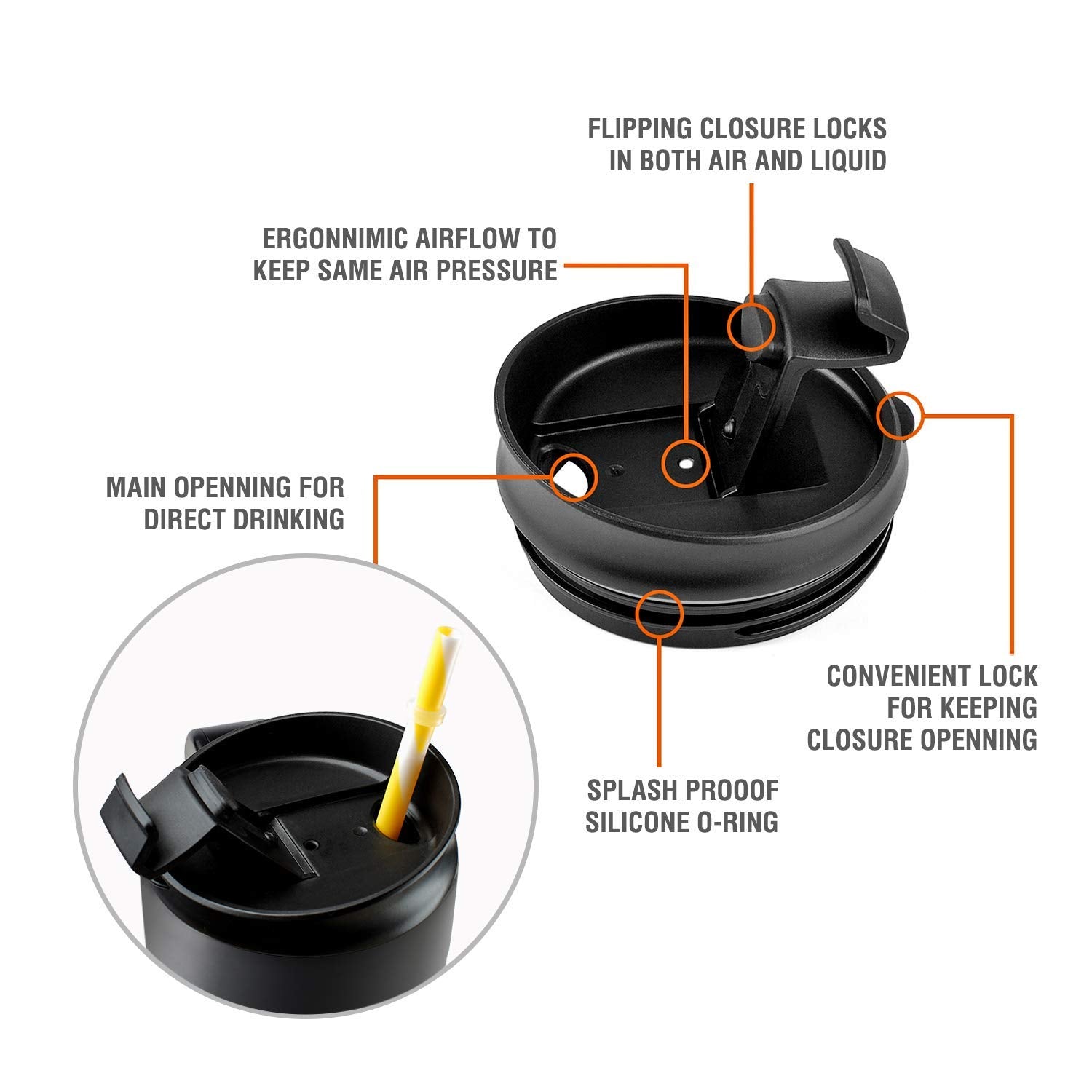 FLIPPING CLOSURE LOCKS IN BOTH AIR AND LIQUID

ERGONNIMIC AIRFLOW TO KEEP SAME AIR PRESSURE

MAIN OPENNING FOR DIRECT DRINKING

CONVENIENT LOCK FOR KEEPING CLOSURE OPENNING

SPLASH PROOOF SILICONE O-RING