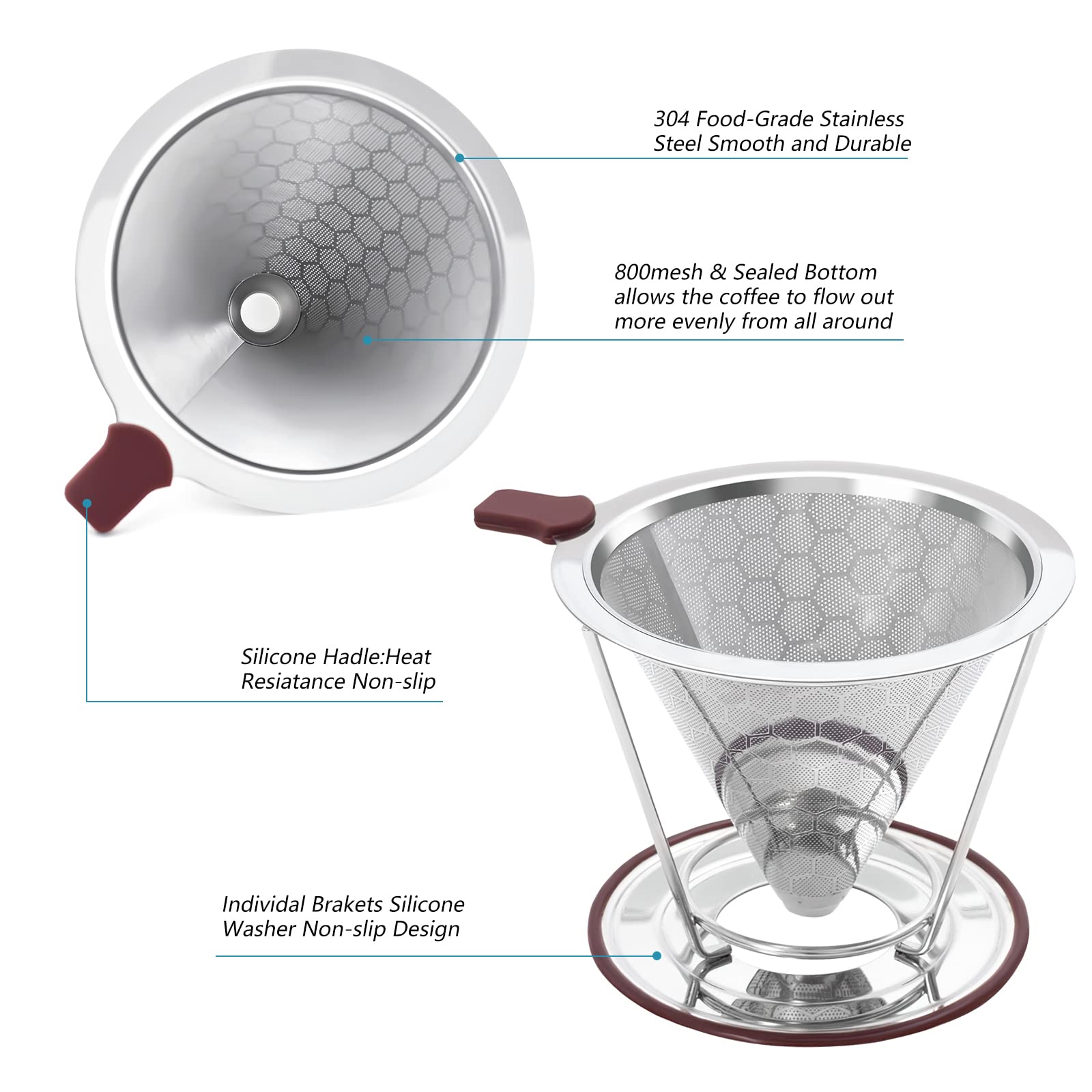 304 Food-Grade Stainless Steel Smooth and Durable

800mesh & Sealed Bottom allows the coffee to flow out more evenly from all around

Silicone Hadle:Heat Resiatance Non-slip

Individal Brakets Silicone Washer Non-slip Design