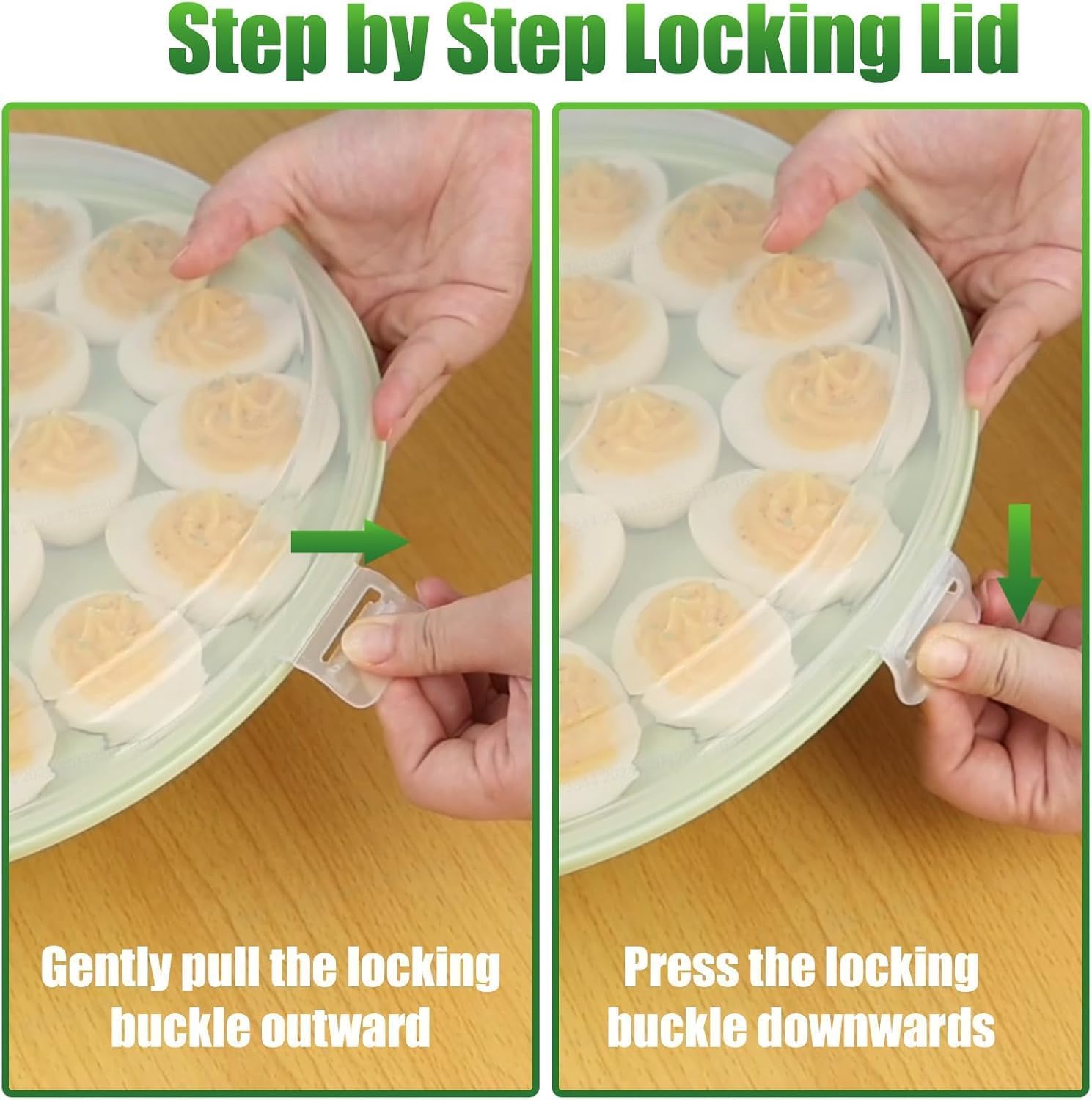 Step by Step Locking Lid

Gently pull the locking buckle outward

Press the locking buckle downwards