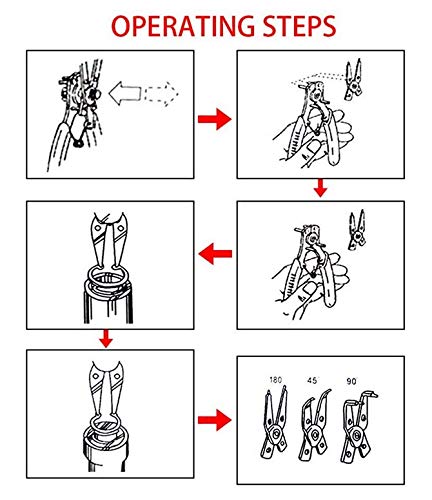 OPERATING STEPS

180 45° 90°