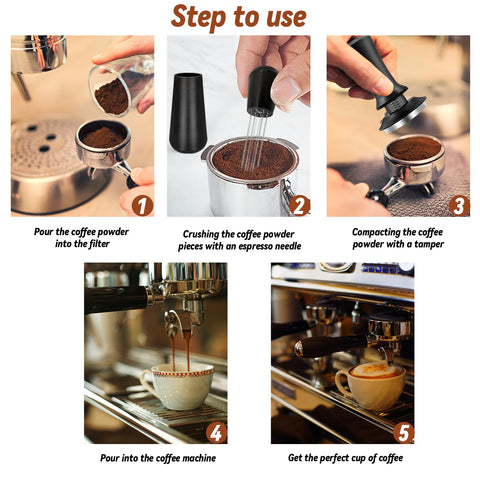 Step to use

1

Pour the coffee powder into the filter

2

Crushing the coffee powder pieces with an espresso needle

3

Compacting the coffee powder with a tamper

4

Pour into the coffee machine

5

Get the perfect cup of coffee