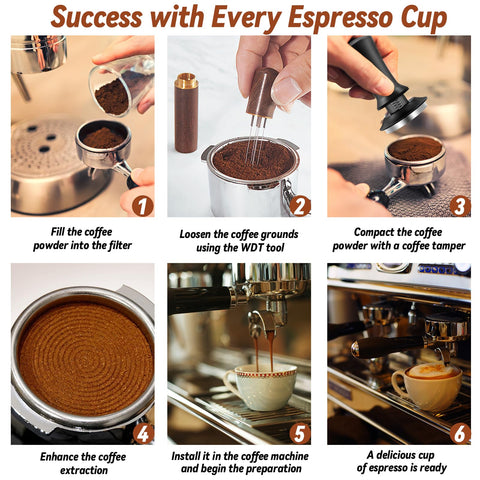 Success with Every Espresso Cup

1
Fill the coffee powder into the filter

2
Loosen the coffee grounds using the WDT tool

3
Compact the coffee powder with a coffee tamper

4
Enhance the coffee extraction

5
Install it in the coffee machine and begin the preparation

6
A delicious cup of espresso is ready