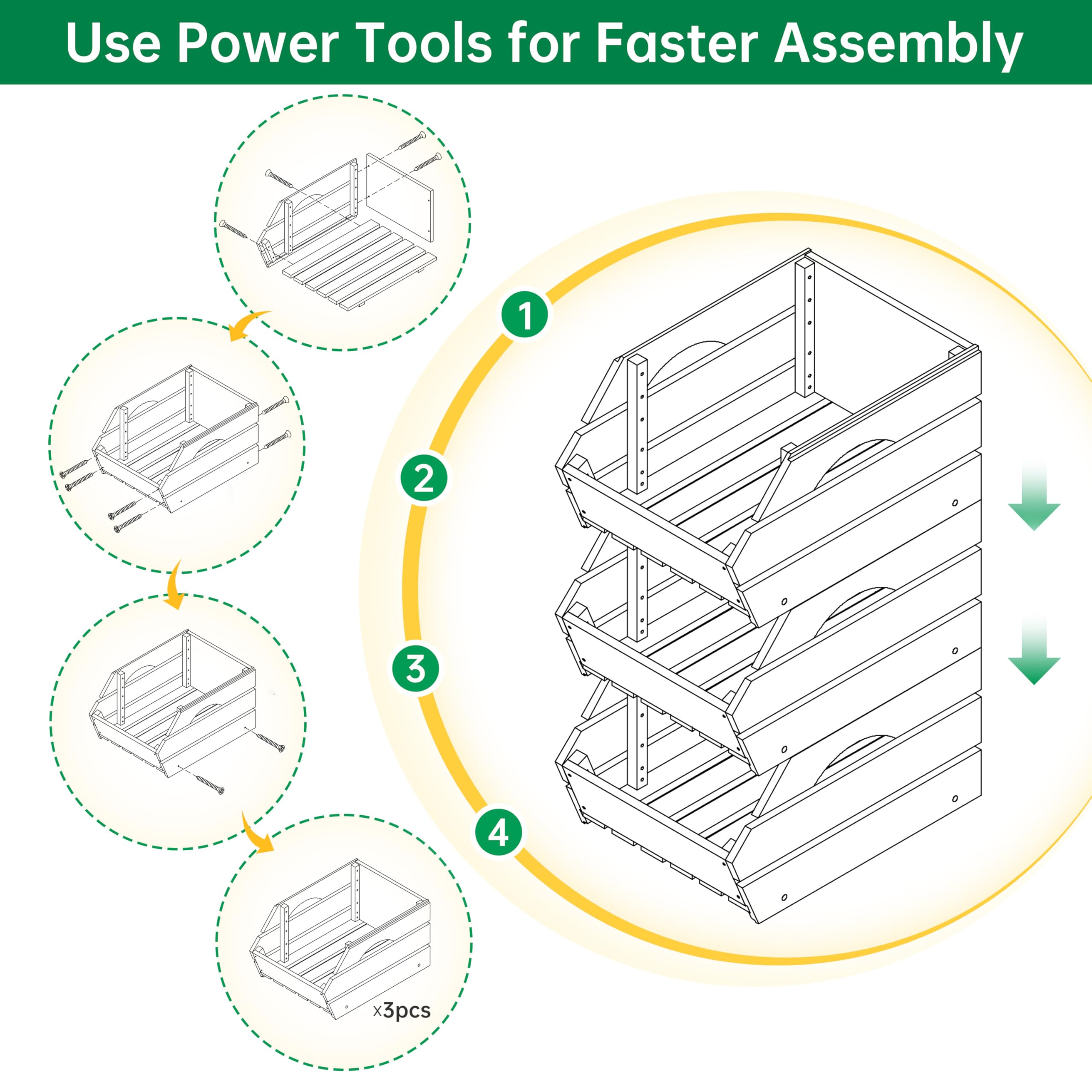 Use Power Tools for Faster Assembly

1

2

3

4

x3pcs