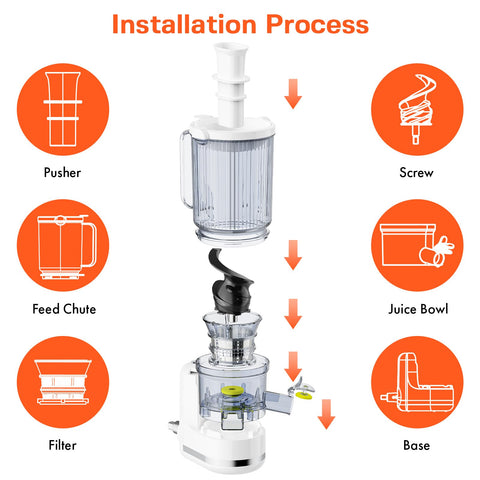 Installation Process

Pusher

Feed Chute

Filter

Screw

Juice Bowl

Base